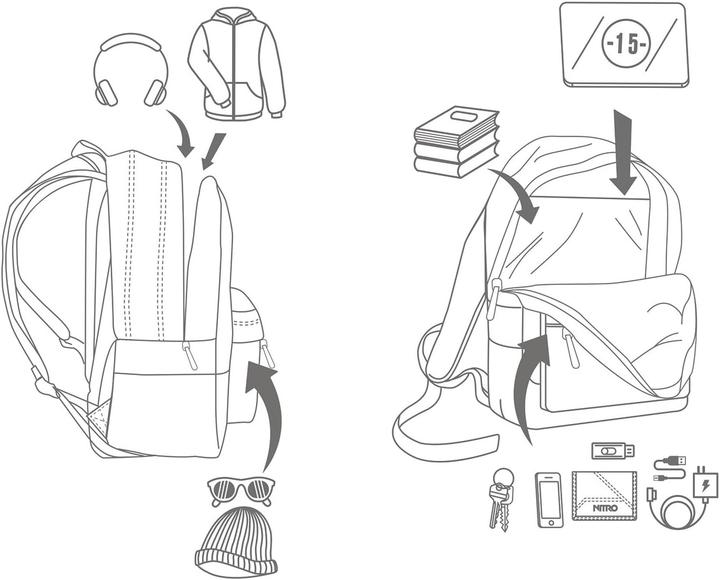 -15-

NITRO