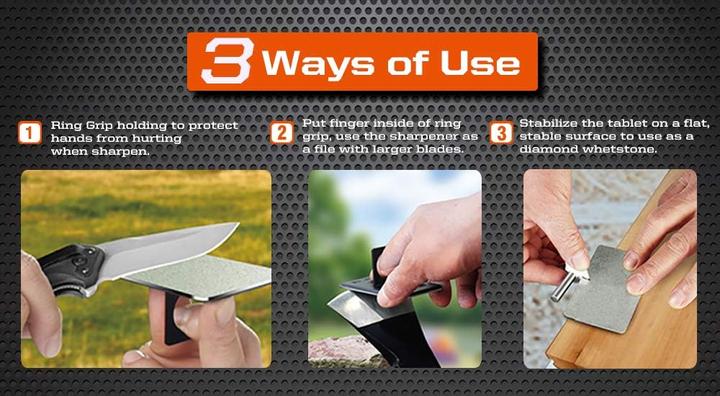 3 Ways of Use

1 Ring Grip holding to protect hands from hurting when sharpen.

2 Put finger inside of ring grip, use the sharpener as a file with larger blades.

3 Stabilize the tablet on a flat, stable surface to use as a diamond whetstone.