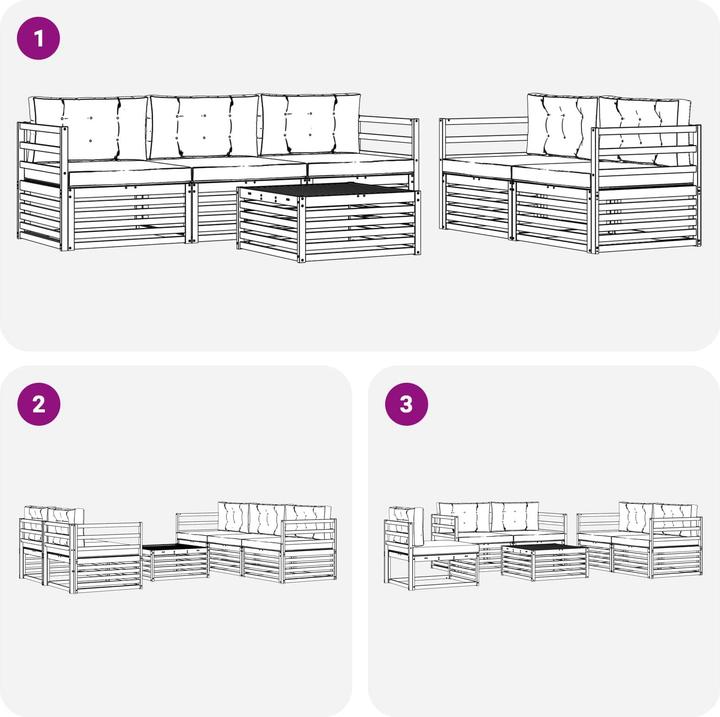 1

2

3