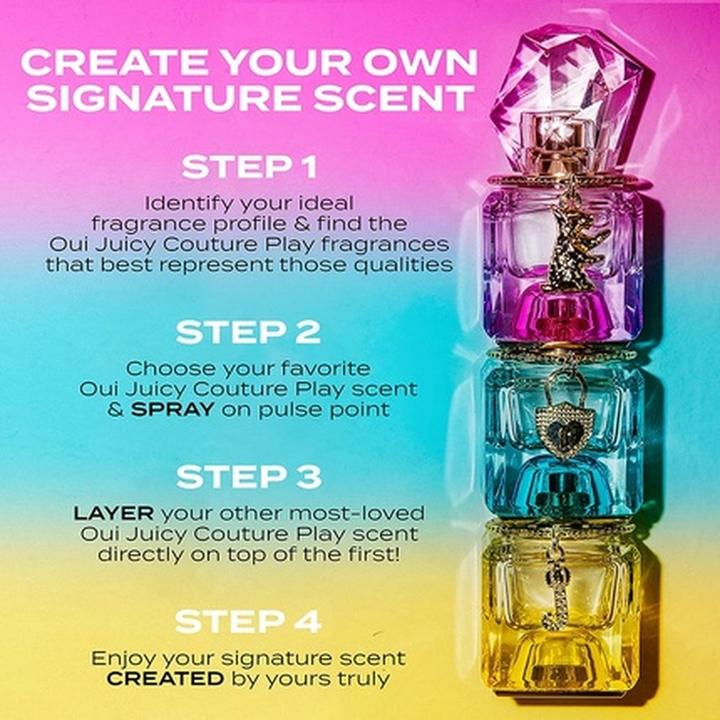 CREATE YOUR OWN SIGNATURE SCENT

STEP 1

Identify your ideal fragrance profile & find the Oui Juicy Couture Play fragrances that best represent those qualities

STEP 2

Choose your favorite Oui Juicy Couture Play scent & SPRAY on pulse point

STEP 3

LAYER your other most-loved Oui Juicy Couture Play scent directly on top of the first!

STEP 4

Enjoy your signature scent CREATED by yours truly