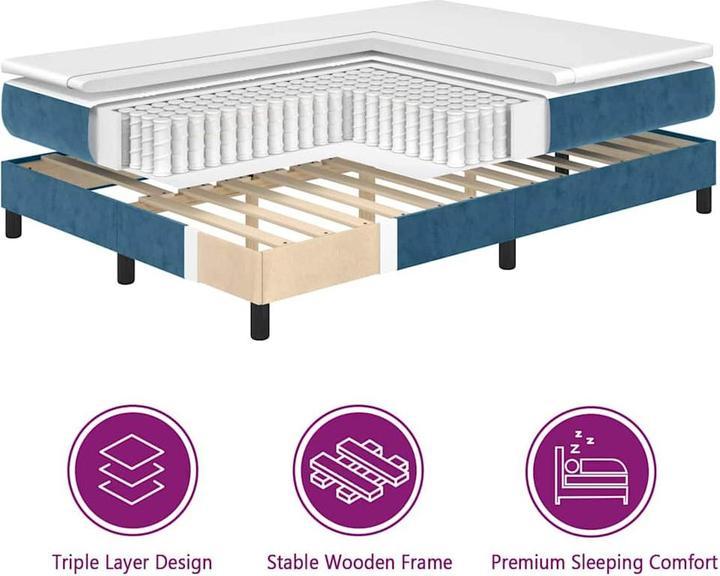 Triple Layer Design

Stable Wooden Frame

Premium Sleeping Comfort