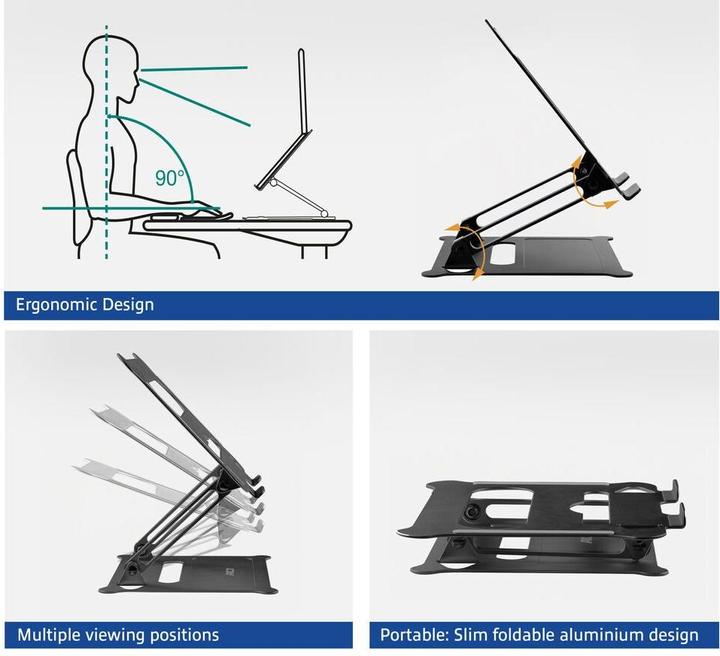 90°

Ergonomic Design

Multiple viewing positions

Portable: Slim foldable aluminium design