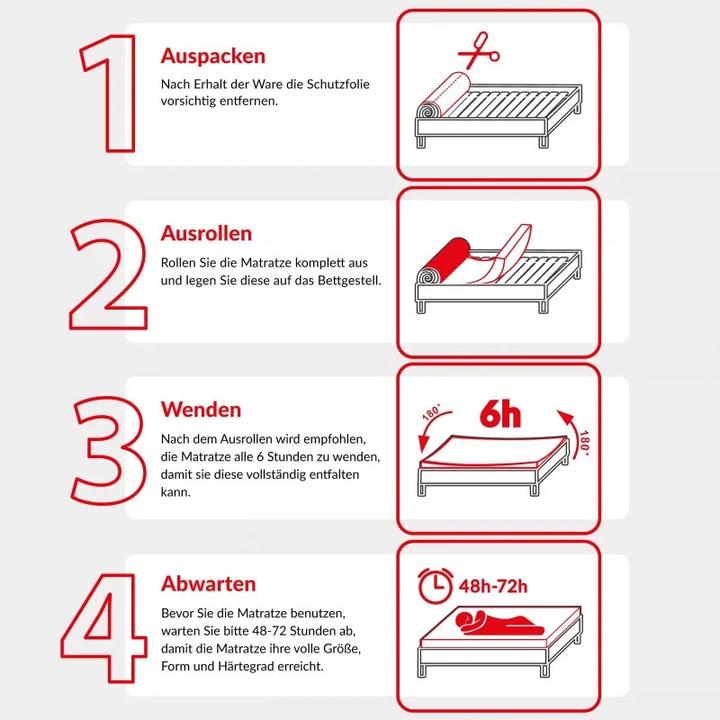 1

Auspacken

Nach Erhalt der Ware die Schutzfolie vorsichtig entfernen.

2

Ausrollen

Rollen Sie die Matratze komplett aus und legen Sie diese auf das Bettgestell.

3

Wenden

Nach dem Ausrollen wird empfohlen, die Matratze alle 6 Stunden zu wenden, damit sie diese vollständig entfalten kann.

180°

6h

180°

4

Abwarten

Bevor Sie die Matratze benutzen, warten Sie bitte 48-72 Stunden ab, damit die Matratze ihre volle Größe, Form und Härtegrad erreicht.

48h-72h