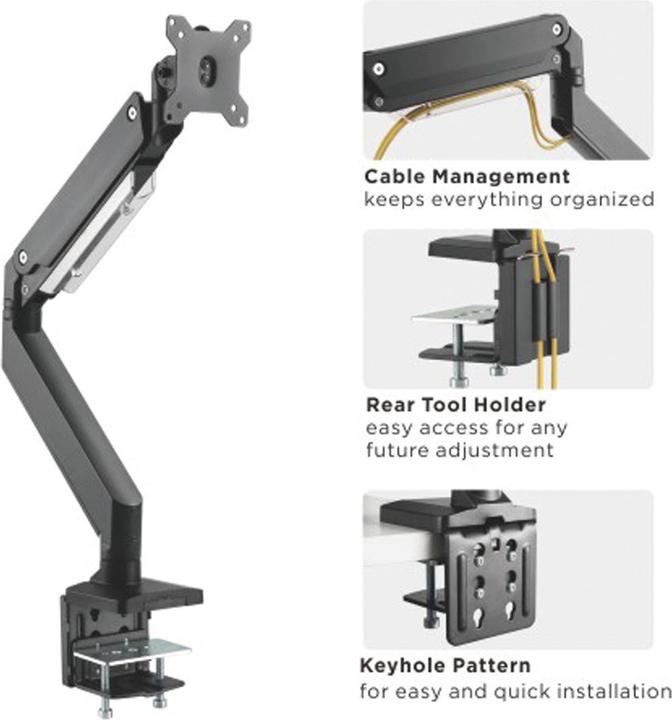 Cable Management
keeps everything organized

Rear Tool Holder
easy access for any future adjustment

Keyhole Pattern
for easy and quick installation