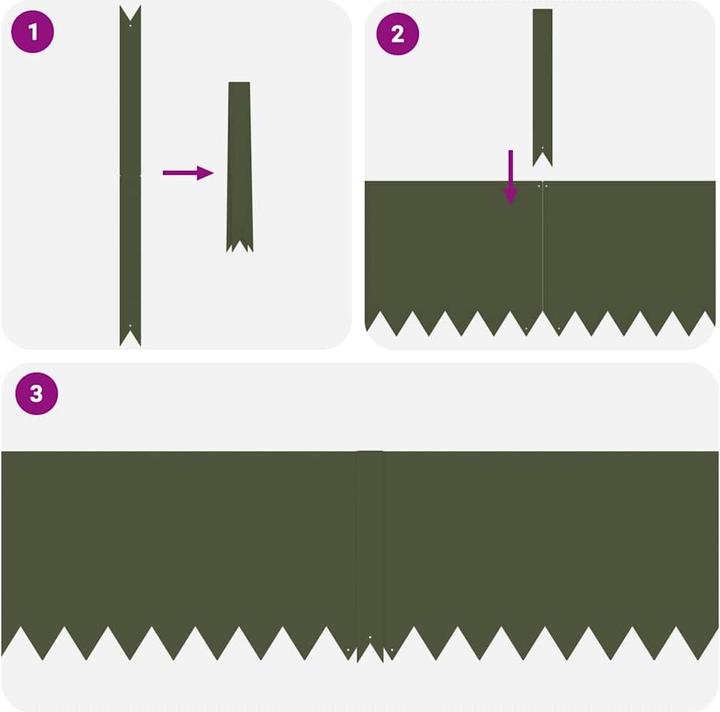 1

2

3