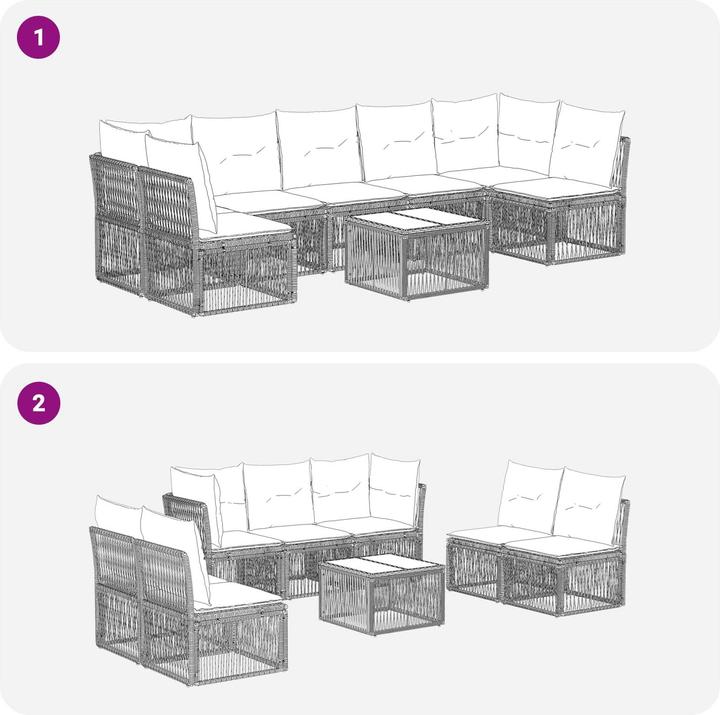 1

2