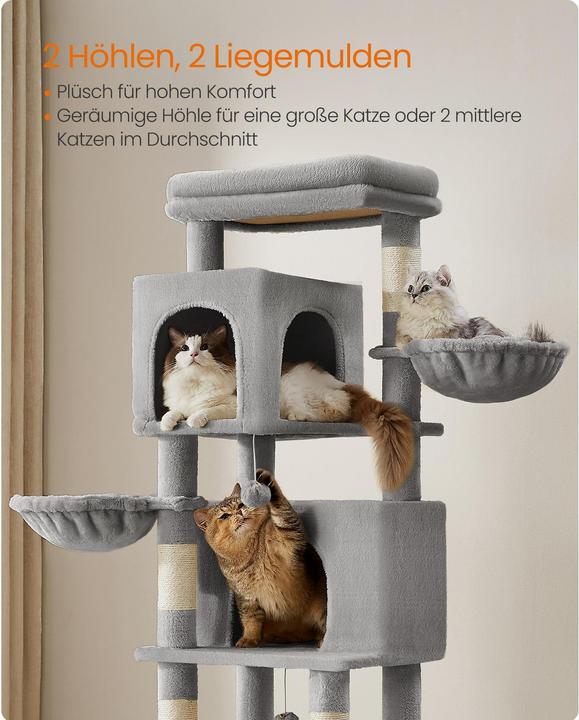 2 Höhlen, 2 Liegemulden

• Plüsch für hohen Komfort
• Geräumige Höhle für eine große Katze oder 2 mittlere Katzen im Durchschnitt