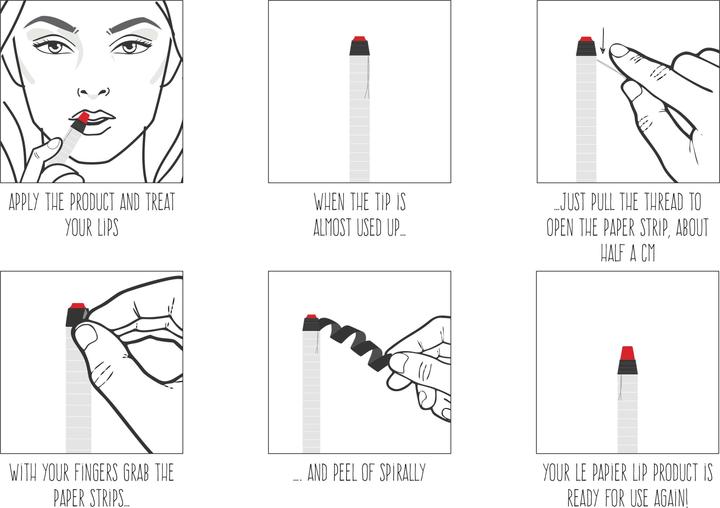 APPLY THE PRODUCT AND TREAT YOUR LIPS

WHEN THE TIP IS ALMOST USED UP...

...JUST PULL THE THREAD TO OPEN THE PAPER STRIP, ABOUT HALF A CM

WITH YOUR FINGERS GRAB THE PAPER STRIPS...

... AND PEEL OF SPIRALLY

YOUR LE PAPIER LIP PRODUCT IS READY FOR USE AGAIN!