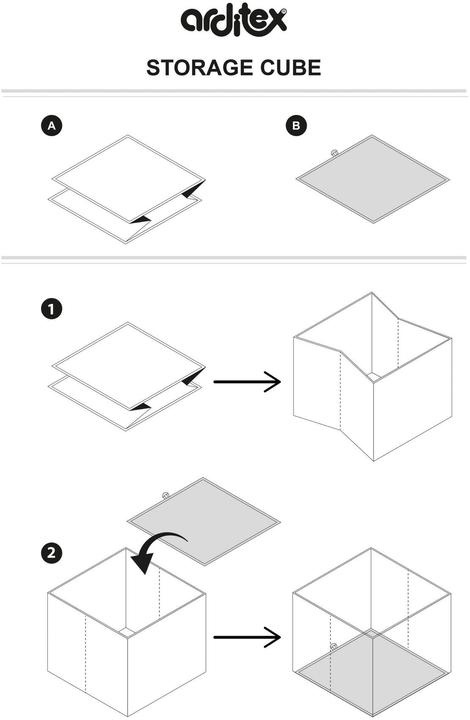 arditex

STORAGE CUBE

A

B

1

2