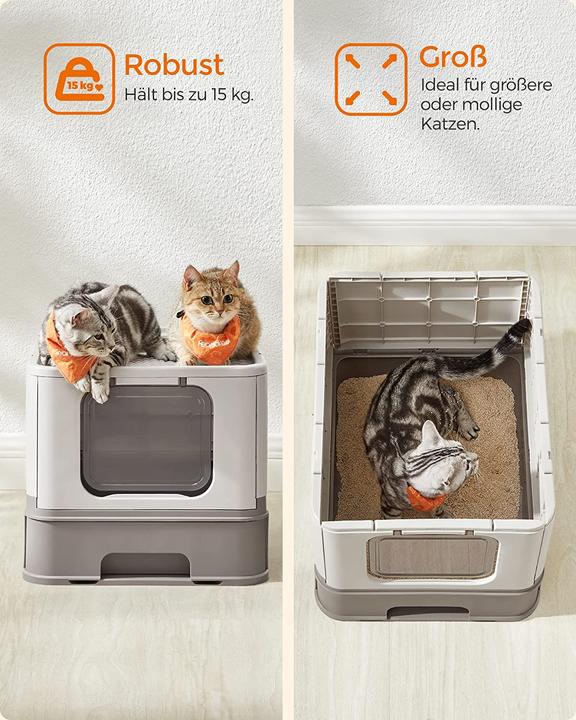 15 kg

Robust
Hält bis zu 15 kg.

Groß
Ideal für größere oder mollige Katzen.