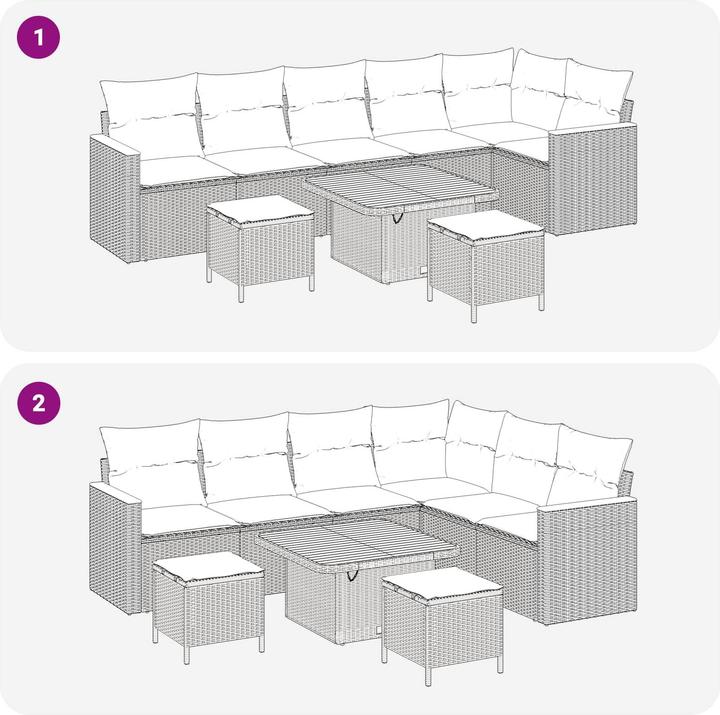 1

2