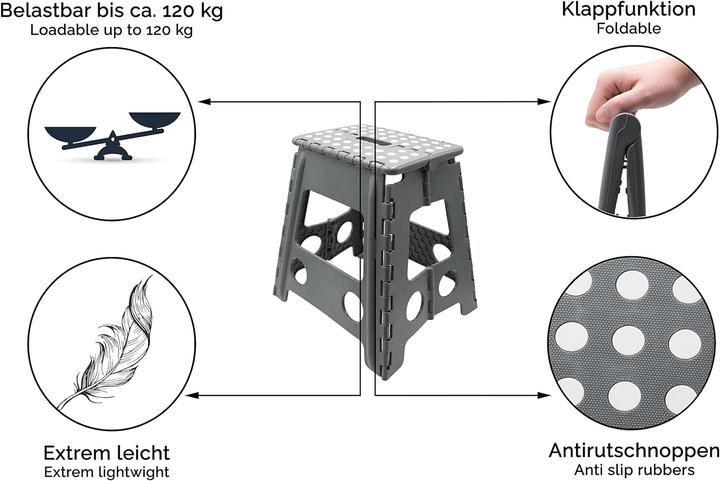 Belastbar bis ca. 120 kg
Loadable up to 120 kg

Klappfunktion
Foldable

Extrem leicht
Extrem lightwight

Antirutschnoppen
Anti slip rubbers