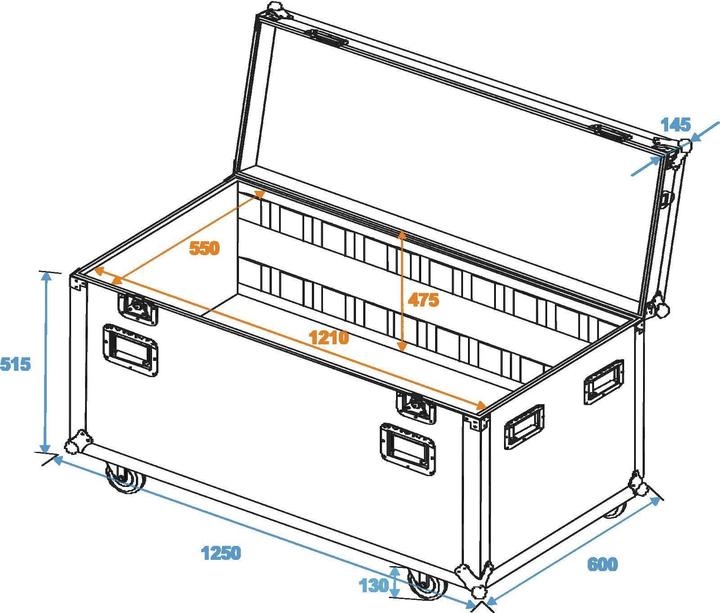 145
550
475
1210
515
1250
130
600