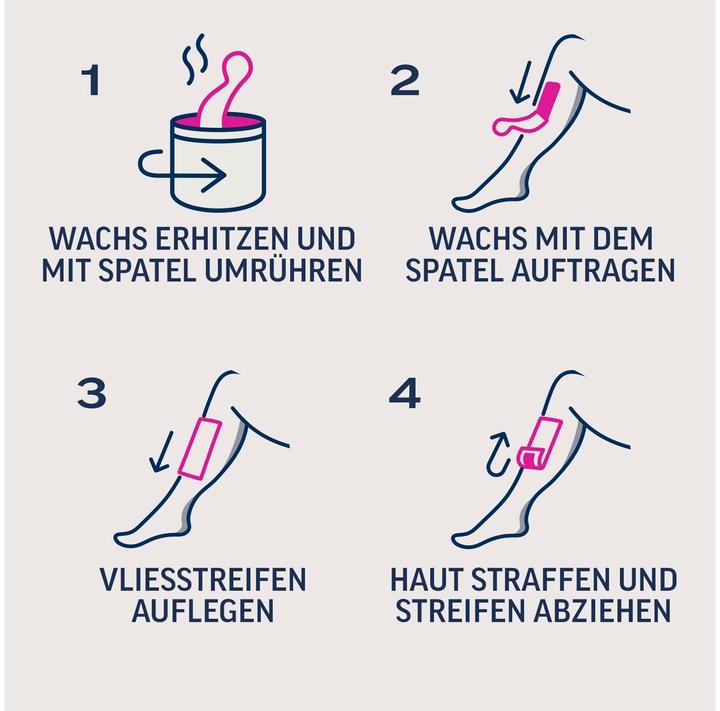 1

WACHS ERHITZEN UND MIT SPATEL UMRÜHREN

2

WACHS MIT DEM SPATEL AUFTRAGEN

3

VLIESSTREIFEN AUFLEGEN

4

HAUT STRAFFEN UND STREIFEN ABZIEHEN