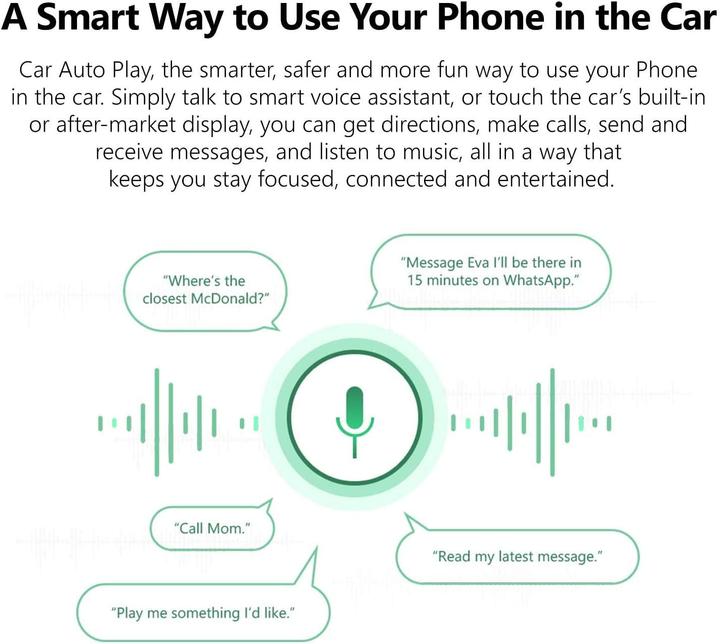 A Smart Way to Use Your Phone in the Car

Car Auto Play, the smarter, safer and more fun way to use your Phone in the car. Simply talk to smart voice assistant, or touch the car's built-in or after-market display, you can get directions, make calls, send and receive messages, and listen to music, all in a way that keeps you stay focused, connected and entertained.

"Where's the closest McDonald?"

"Message Eva I'll be there in 15 minutes on WhatsApp."

"Call Mom."

"Read my latest message."

"Play me something I'd like."