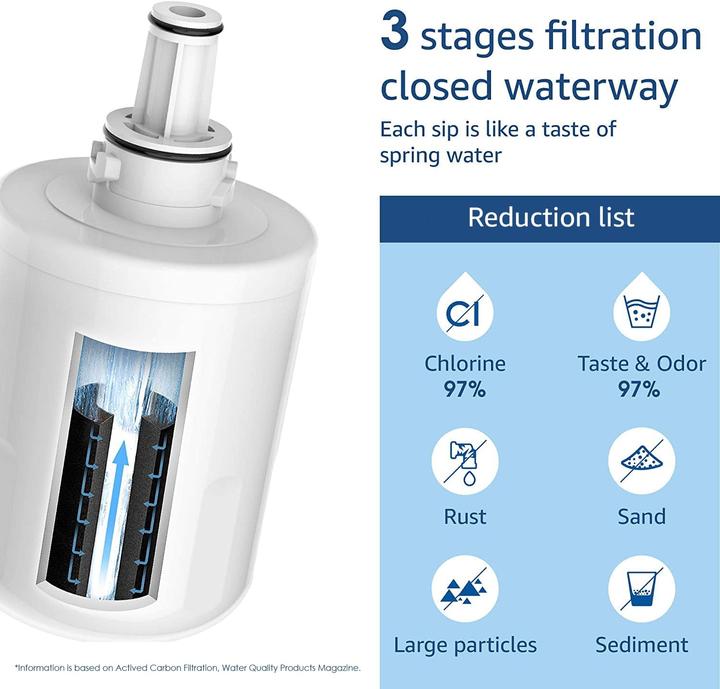 3 stages filtration closed waterway

Each sip is like a taste of spring water

Reduction list

Cl

Chlorine
97%

Taste & Odor
97%

Rust

Sand

Large particles

Sediment

*Information is based on Actived Carbon Filtration, Water Quality Products Magazine.