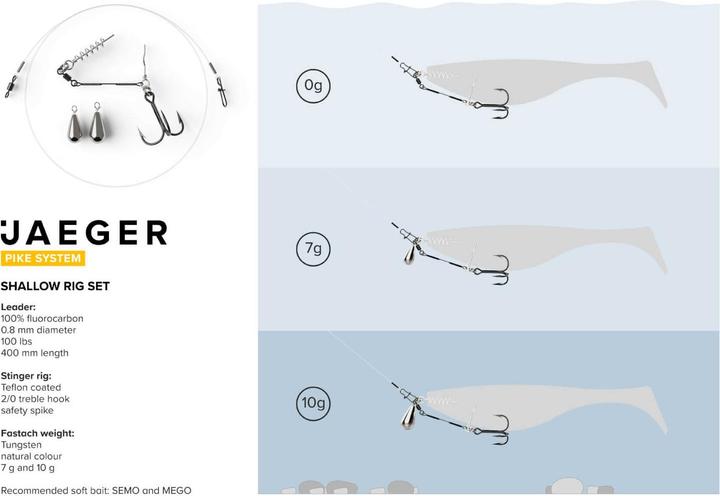 JAEGER
PIKE SYSTEM

SHALLOW RIG SET

Leader:
100% fluorocarbon
0.8 mm diameter
100 lbs
400 mm length

Stinger rig:
Teflon coated
2/0 treble hook
safety spike

Fastach weight:
Tungsten
natural colour
7 g and 10 g

Recommended soft bait: SEMO and MEGO

0g

7g

10g