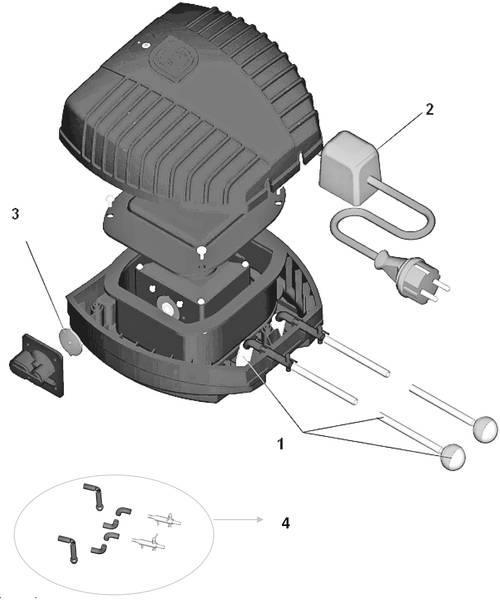 2
3
1
4