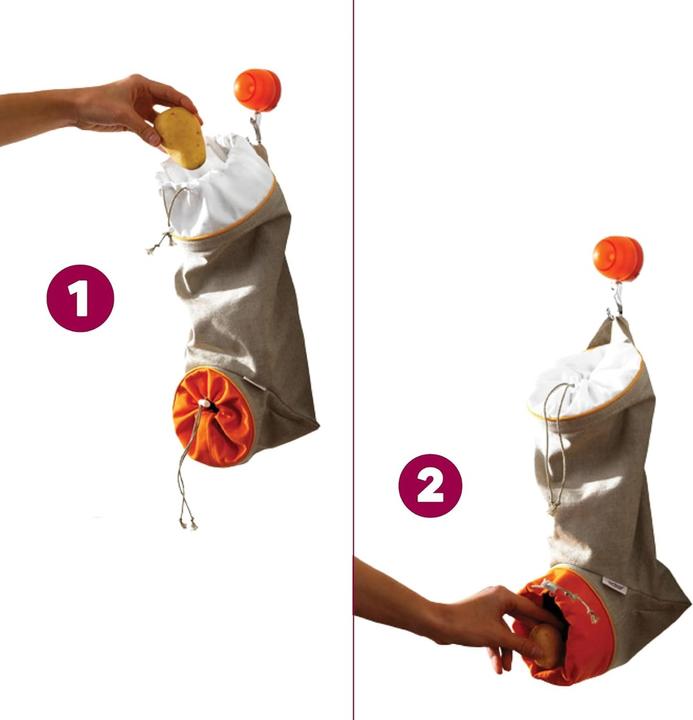 1

2