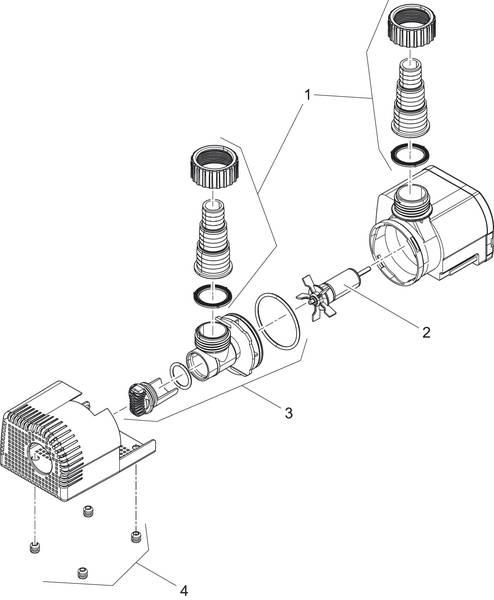 1
2
3
4