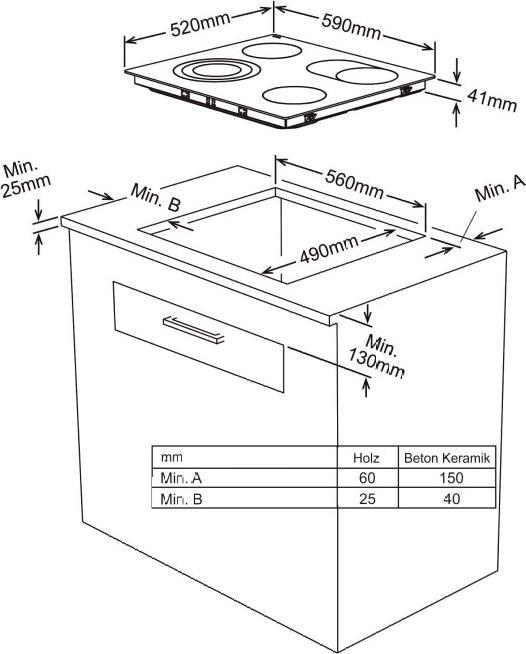 520mm
590mm
41mm
Min. 25mm
Min. B
560mm
Min. A
490mm
Min. 130mm

| mm | Holz | Beton Keramik |
|---|---|---|
| Min. A | 60 | 150 |
| Min. B | 25 | 40 |