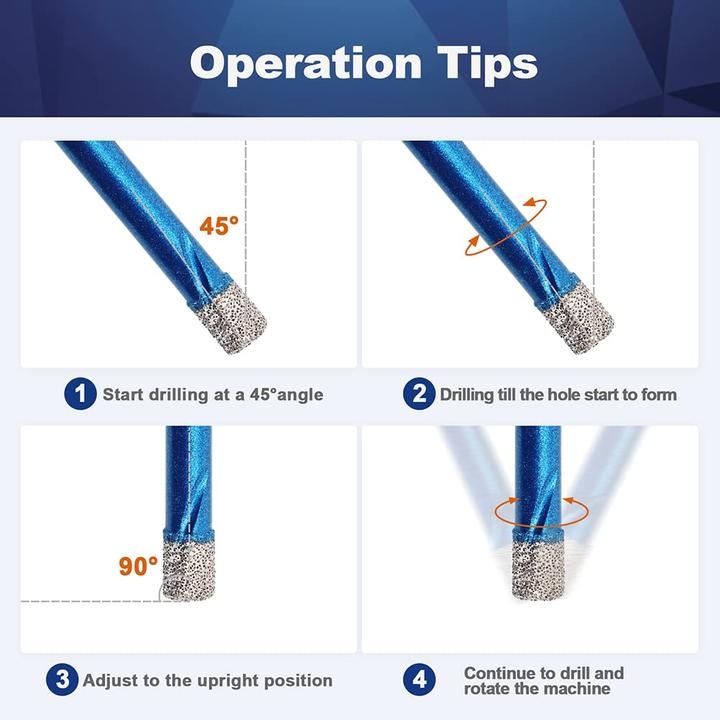 Operation Tips

45°

1 Start drilling at a 45°angle

2 Drilling till the hole start to form

90°

3 Adjust to the upright position

4 Continue to drill and rotate the machine