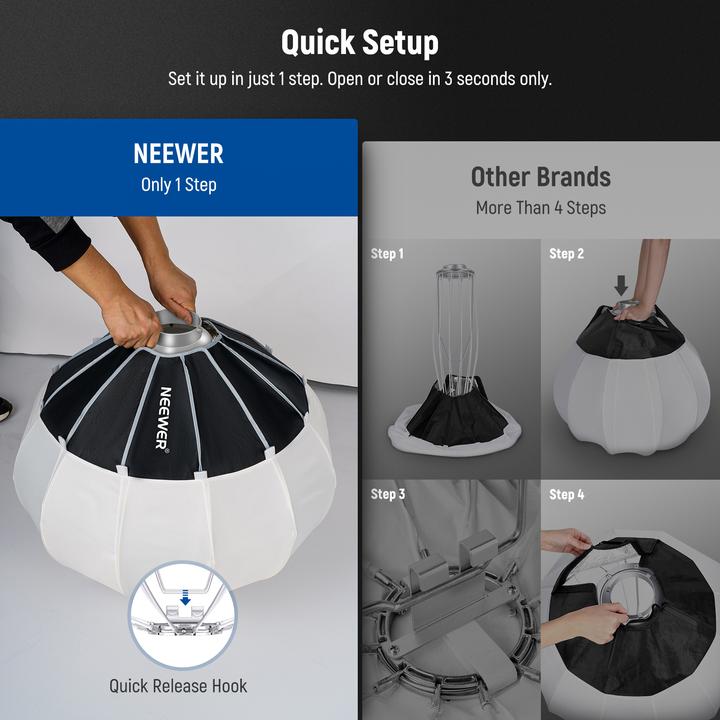 Quick Setup
Set it up in just 1 step. Open or close in 3 seconds only.

NEEWER
Only 1 Step

NEEWER®

Quick Release Hook

Other Brands
More Than 4 Steps

Step 1

Step 2

Step 3

Step 4