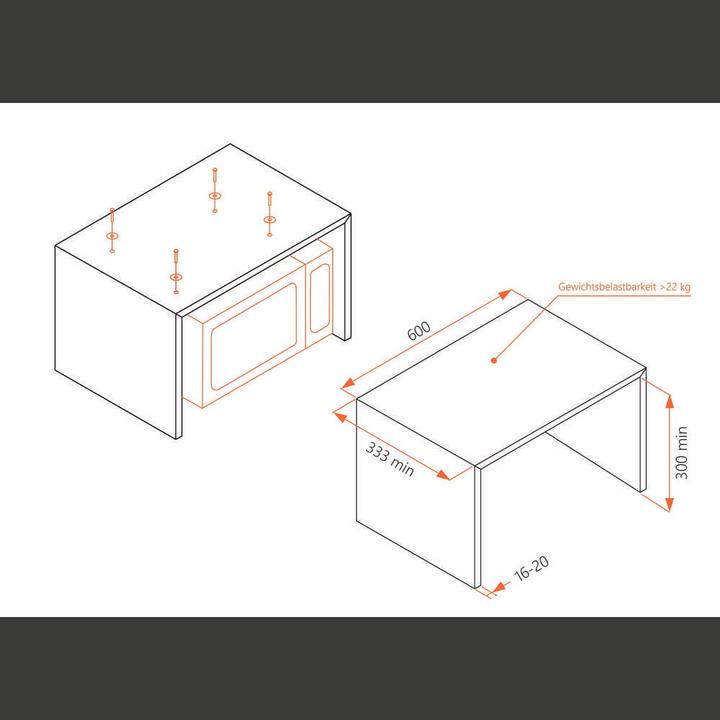 Gewichtsbelastbarkeit >22 kg

600

333 min

300 min

16-20