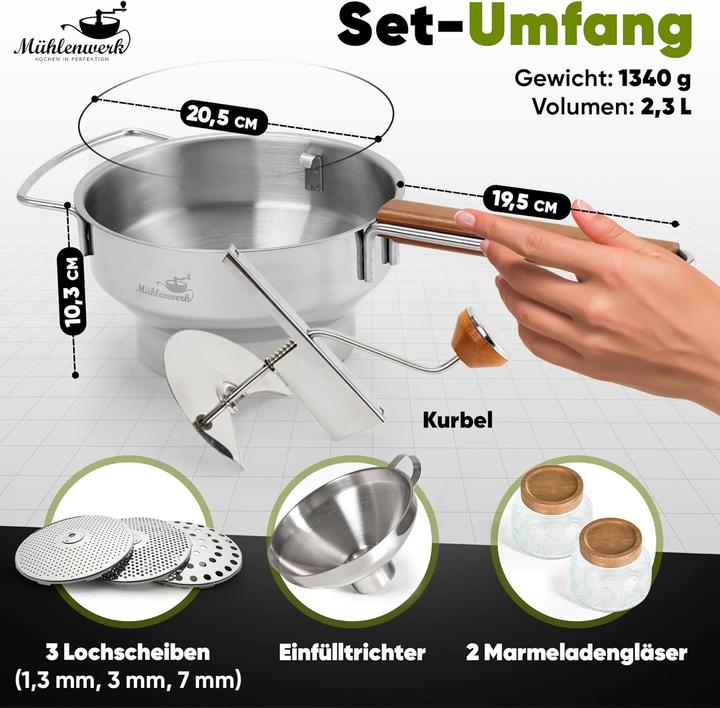 Mühlenwerk
KOCHEN IN PERFEKTION

Set-Umfang

Gewicht: 1340 g
Volumen: 2,3 L

20,5 CM

19,5 CM

10,3 CM

Mühlenwerk

Kurbel

3 Lochscheiben
(1,3 mm, 3 mm, 7 mm)

Einfülltrichter

2 Marmeladengläser