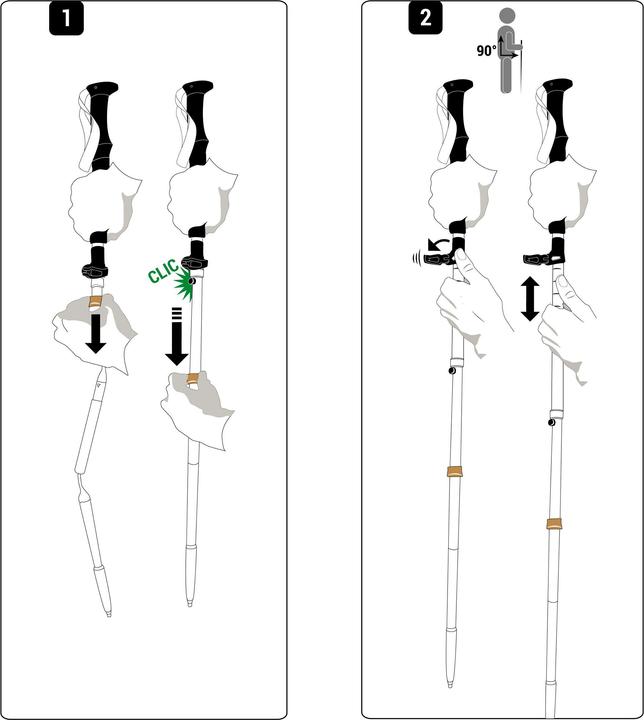 1

CLIC

2

90°