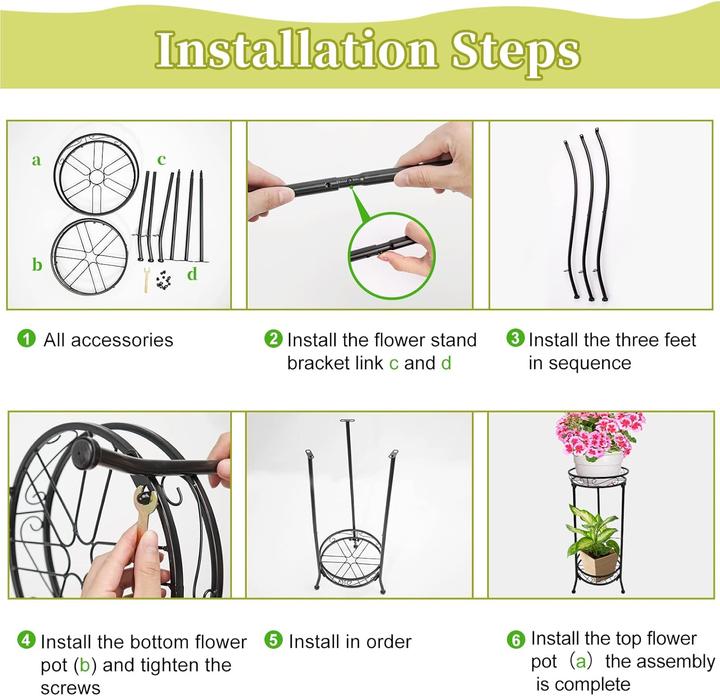 Installation Steps

a

c

b

d

1 All accessories

2 Install the flower stand bracket link c and d

3 Install the three feet in sequence

4 Install the bottom flower pot (b) and tighten the screws

5 Install in order

6 Install the top flower pot （a） the assembly is complete