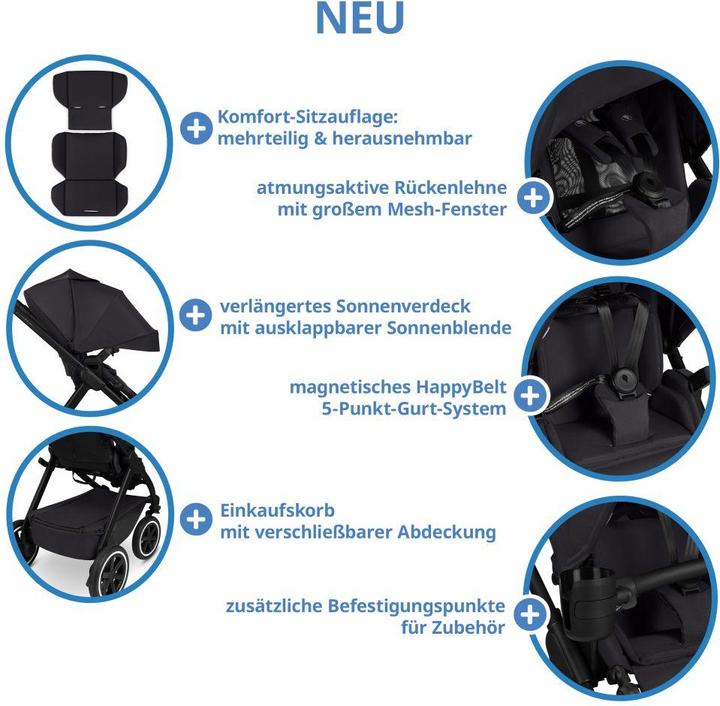 NEU

Komfort-Sitzauflage:
mehrteilig & herausnehmbar

atmungsaktive Rückenlehne
mit großem Mesh-Fenster

verlängertes Sonnenverdeck
mit ausklappbarer Sonnenblende

magnetisches HappyBelt
5-Punkt-Gurt-System

Einkaufskorb
mit verschließbarer Abdeckung

zusätzliche Befestigungspunkte
für Zubehör