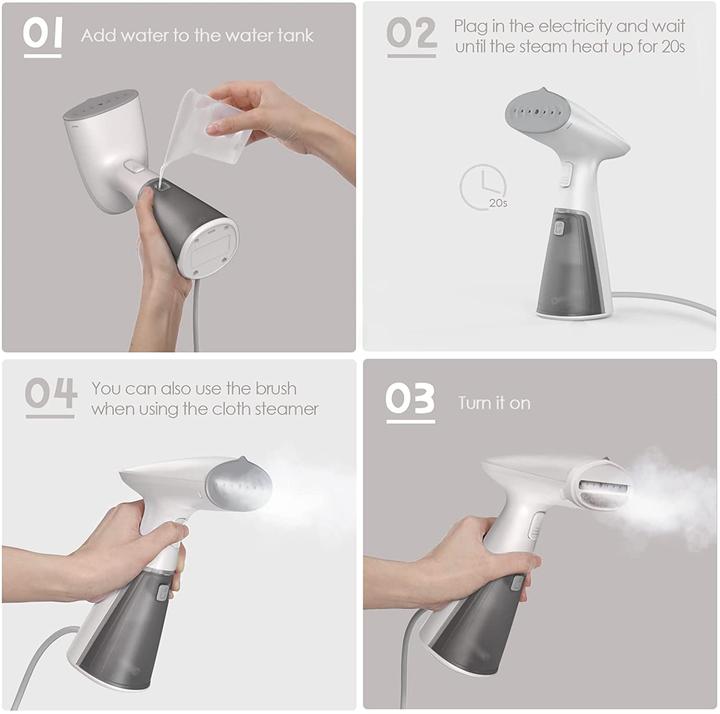 01 Add water to the water tank

02 Plag in the electricity and wait until the steam heat up for 20s

20s

04 You can also use the brush when using the cloth steamer

03 Turn it on