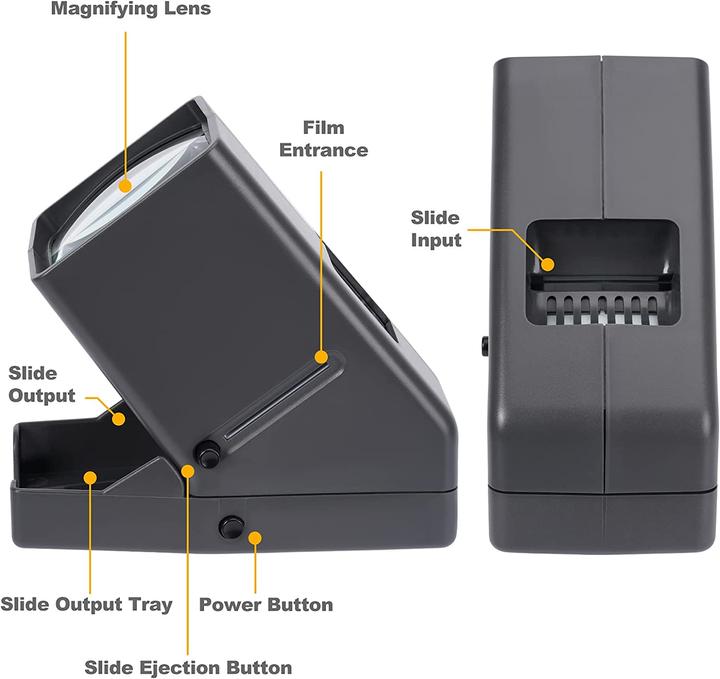 Magnifying Lens

Film Entrance

Slide Input

Slide Output

Slide Output Tray

Power Button

Slide Ejection Button