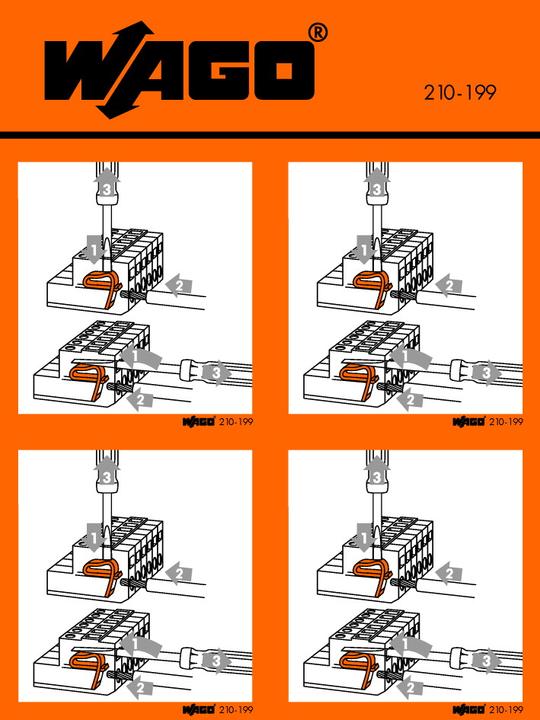 WAGO®

210-199

3
1
2
1
3
2

WAGO 210-199

3
1
2
1
3
2

WAGO 210-199

3
1
2
1
3
2

WAGO 210-199

3
1
2
1
3
2

WAGO 210-199