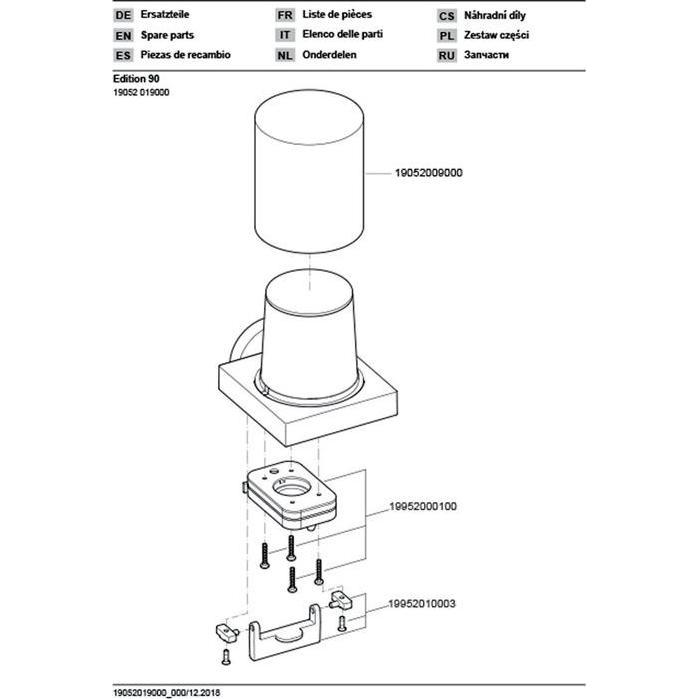 DE Ersatzteile
EN Spare parts
ES Piezas de recambio

FR Liste de pièces
IT Elenco delle parti
NL Onderdelen

CS Náhradní díly
PL Zestaw części
RU Запчасти

Edition 90
19052 019000

19052009000

19952000100

19952010003

19052019000_000/12.2018