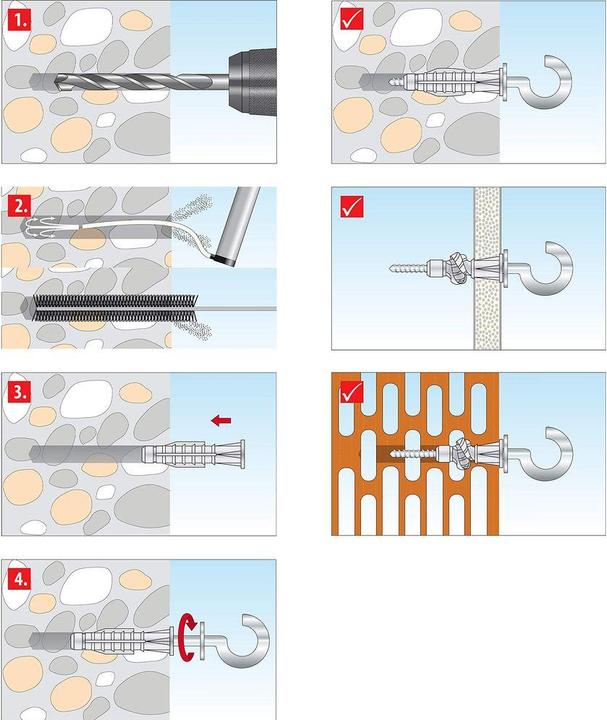 1.

2.

3.

4.