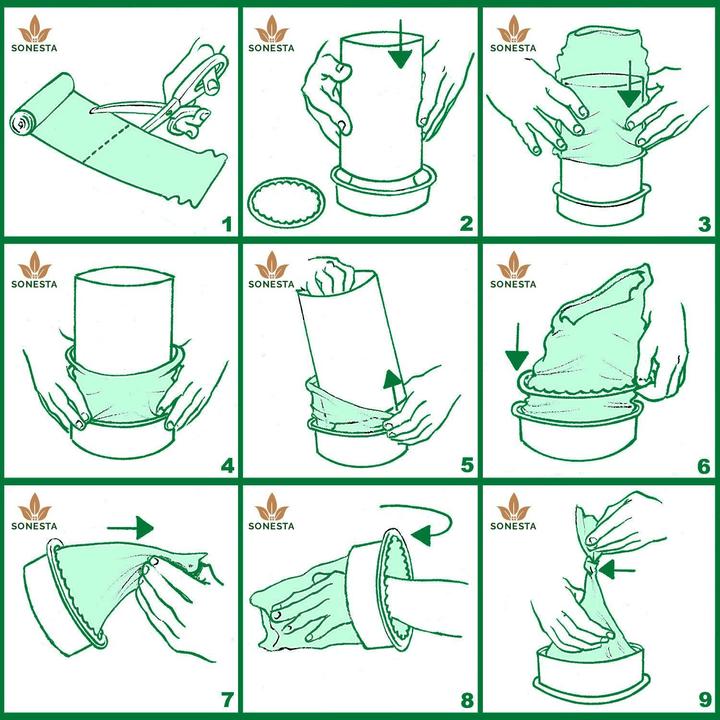 SONESTA
1

SONESTA
2

SONESTA
3

SONESTA
4

SONESTA
5

SONESTA
6

SONESTA
7

SONESTA
8

SONESTA
9