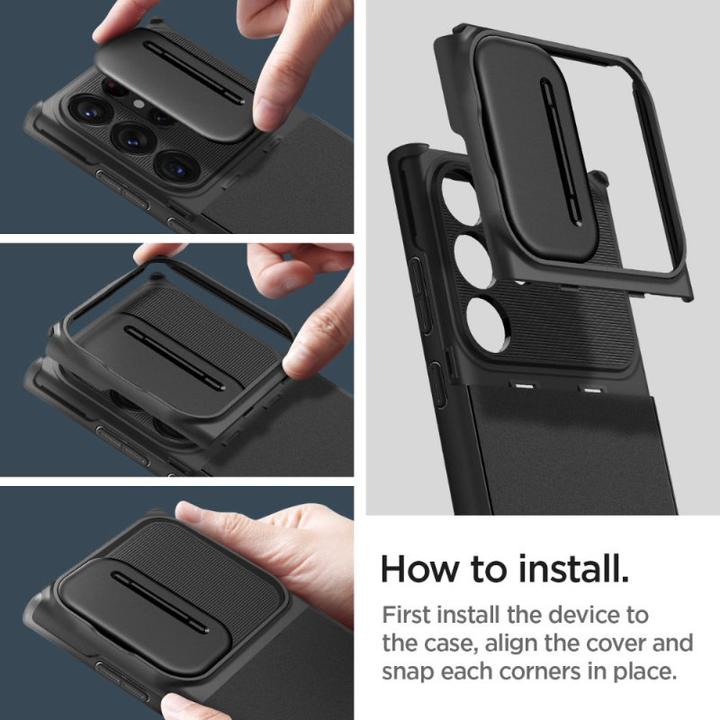 How to install.

First install the device to the case, align the cover and snap each corners in place.