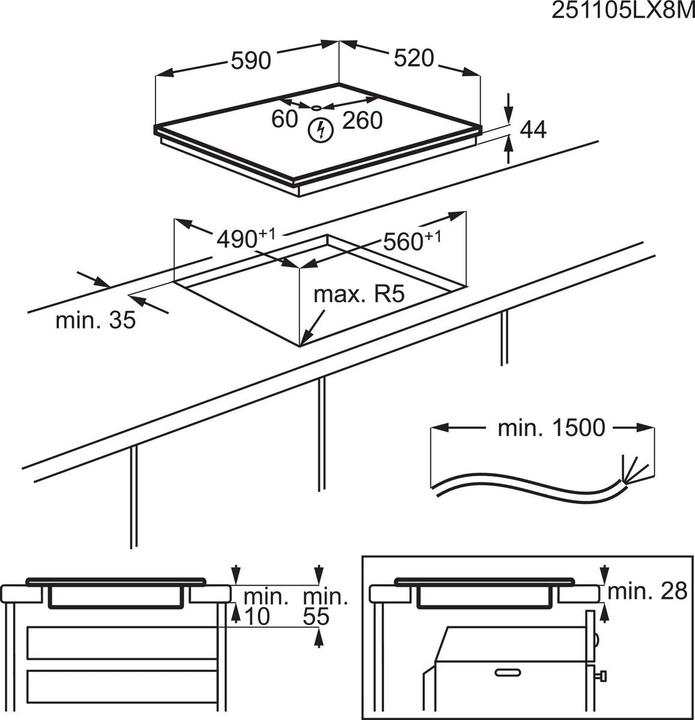 251105LX8M

590

520

60

260

44

$490^{+1}$

$560^{+1}$

max. R5

min. 35

min. 1500

min. 10

min. 55

min. 28