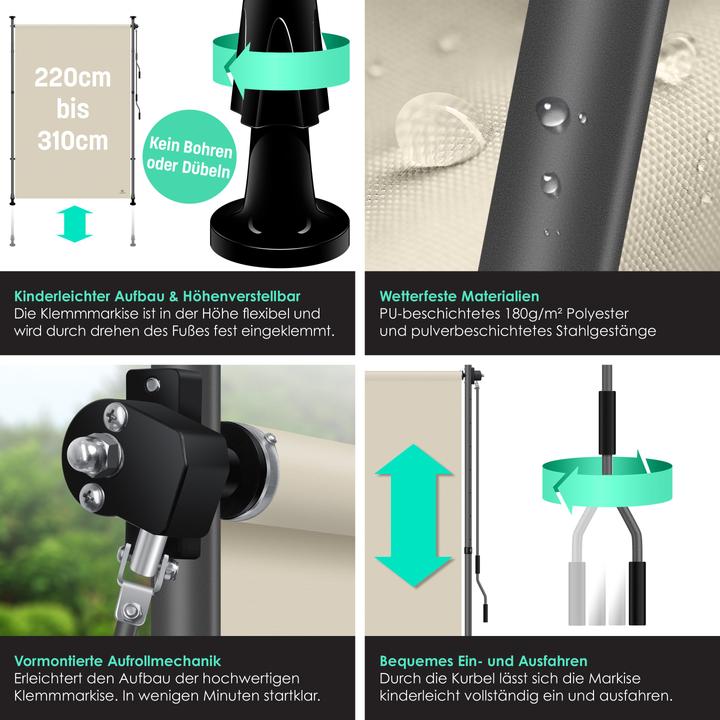 220cm
bis
310cm

Kein Bohren oder Dübeln

Kinderleichter Aufbau & Höhenverstellbar
Die Klemmmarkise ist in der Höhe flexibel und wird durch drehen des Fußes fest eingeklemmt.

Wetterfeste Materialien
PU-beschichtetes 180g/m² Polyester und pulverbeschichtetes Stahlgestänge

Vormontierte Aufrollmechanik
Erleichtert den Aufbau der hochwertigen Klemmmarkise. In wenigen Minuten startklar.

Bequemes Ein- und Ausfahren
Durch die Kurbel lässt sich die Markise kinderleicht vollständig ein und ausfahren.