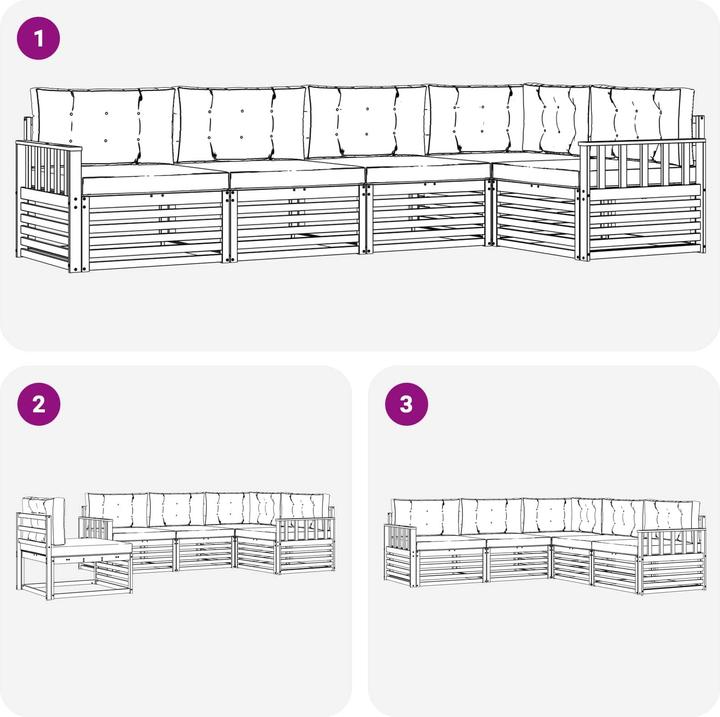 1

2

3