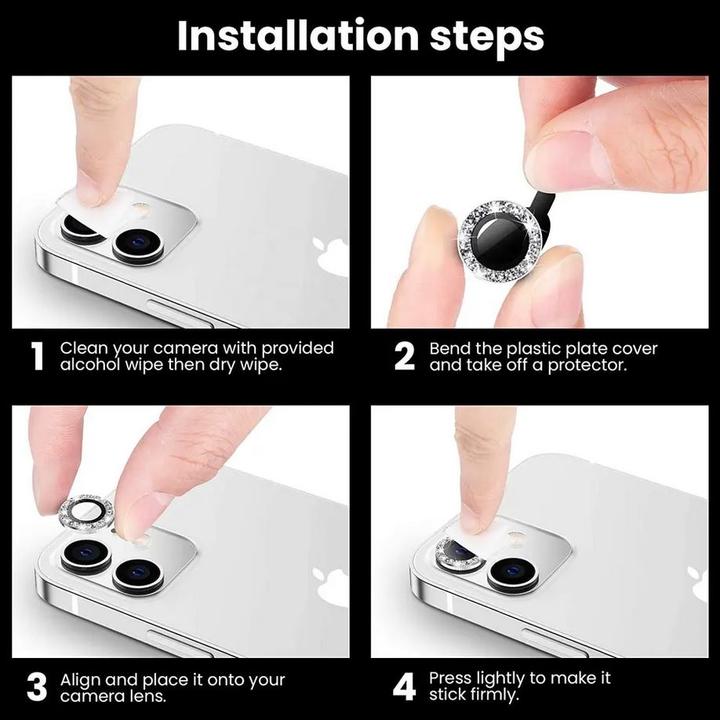 Installation steps

1 Clean your camera with provided alcohol wipe then dry wipe.

2 Bend the plastic plate cover and take off a protector.

3 Align and place it onto your camera lens.

4 Press lightly to make it stick firmly.