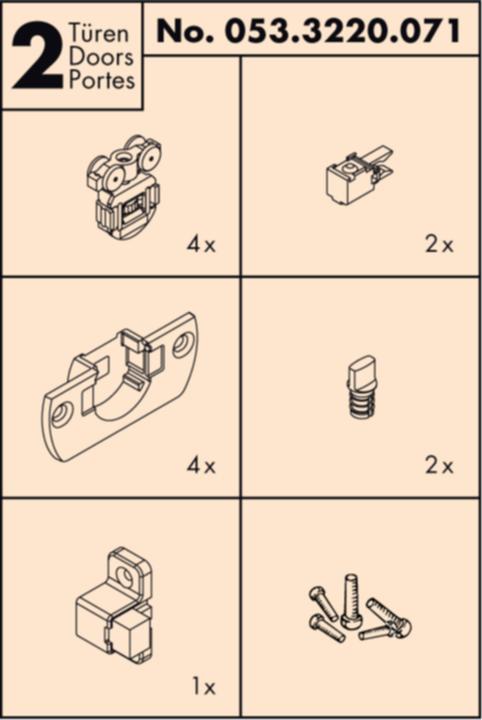 2 Türen Doors Portes

No. 053.3220.071

4x

2x

4x

2x

1x