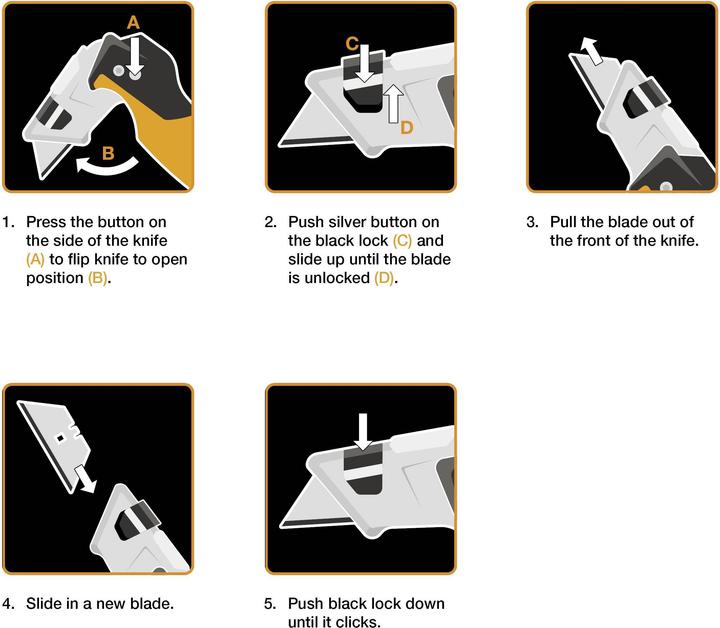 A

B

1. Press the button on the side of the knife (A) to flip knife to open position (B).

C

D

2. Push silver button on the black lock (C) and slide up until the blade is unlocked (D).

3. Pull the blade out of the front of the knife.

4. Slide in a new blade.

5. Push black lock down until it clicks.