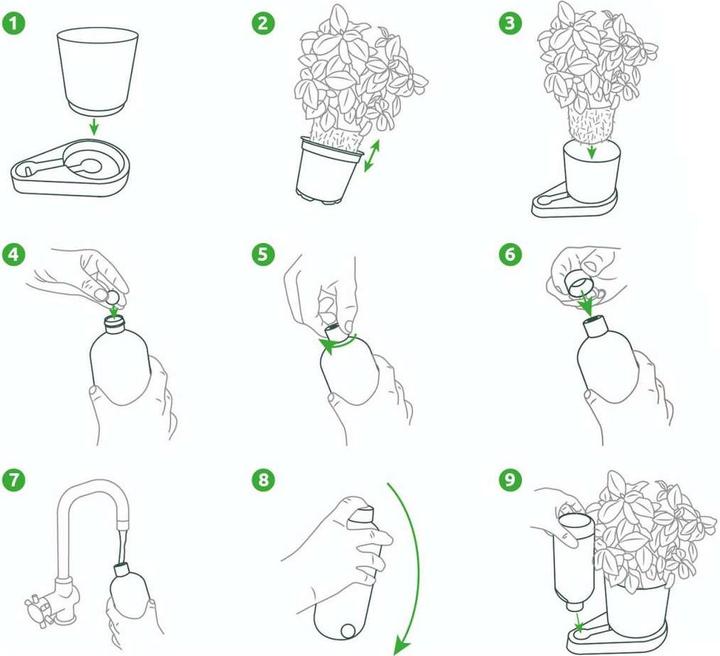 1
2
3
4
5
6
7
8
9