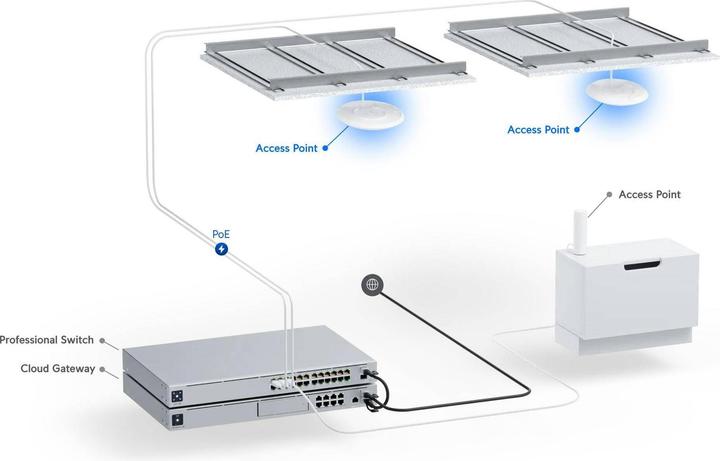 Access Point

Access Point

Access Point

PoE

Professional Switch

Cloud Gateway