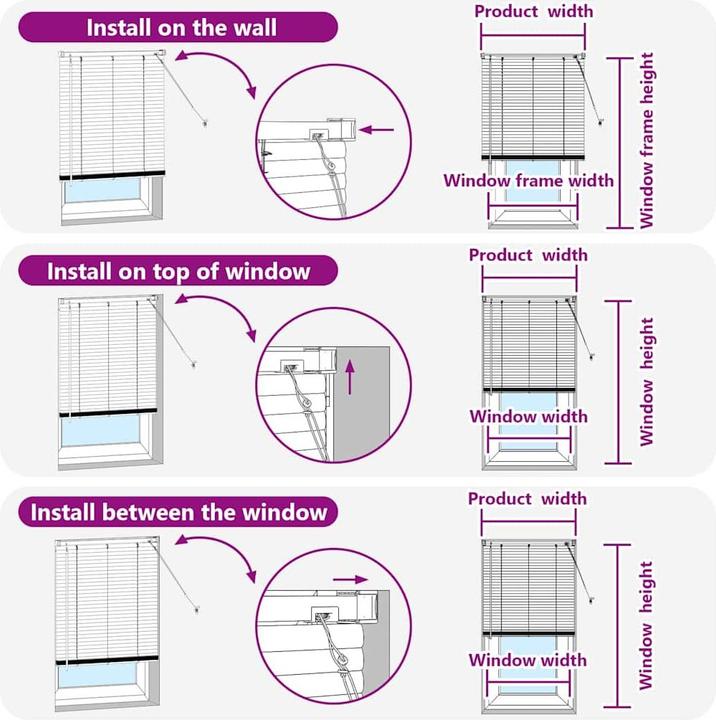 Install on the wall

Product width

Window frame width

Window frame height

Install on top of window

Product width

Window width

Window height

Install between the window

Product width

Window width

Window height