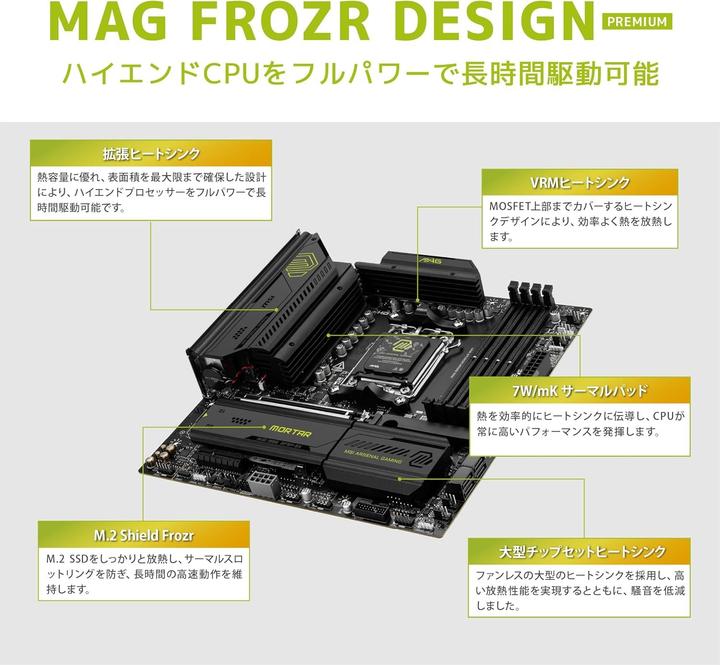 MAG FROZR DESIGN PREMIUM
ハイエンドCPUをフルパワーで長時間駆動可能

拡張ヒートシンク
熱容量に優れ、表面積を最大限まで確保した設計により、ハイエンドプロセッサーをフルパワーで長時間駆動可能です。

VRMヒートシンク
MOSFET上部までカバーするヒートシンクデザインにより、効率よく熱を放熱します。

MAG

MORTAR

MSI ARSENAL GAMING

7W/mK サーマルパッド
熱を効率的にヒートシンクに伝導し、CPUが常に高いパフォーマンスを発揮します。

M.2 Shield Frozr
M.2 SSDをしっかりと放熱し、サーマルスロットリングを防ぎ、長時間の高速動作を維持します。

大型チップセットヒートシンク
ファンレスの大型のヒートシンクを採用し、高い放熱性能を実現するとともに、騒音を低減しました。