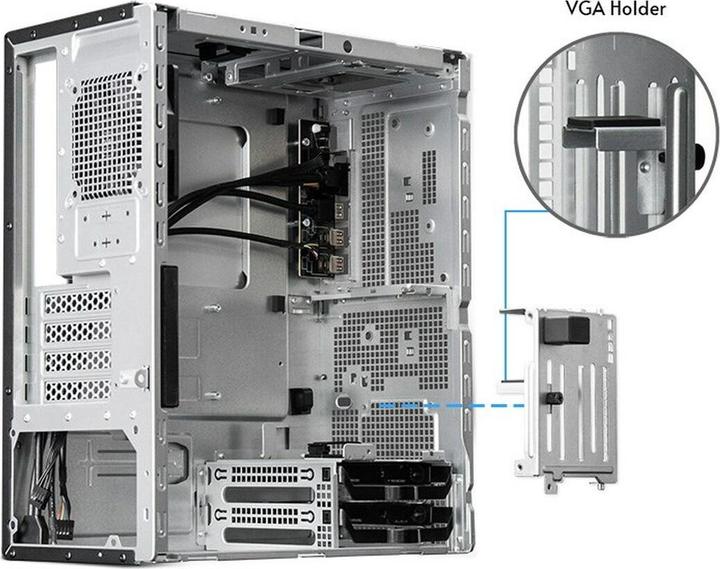 VGA Holder